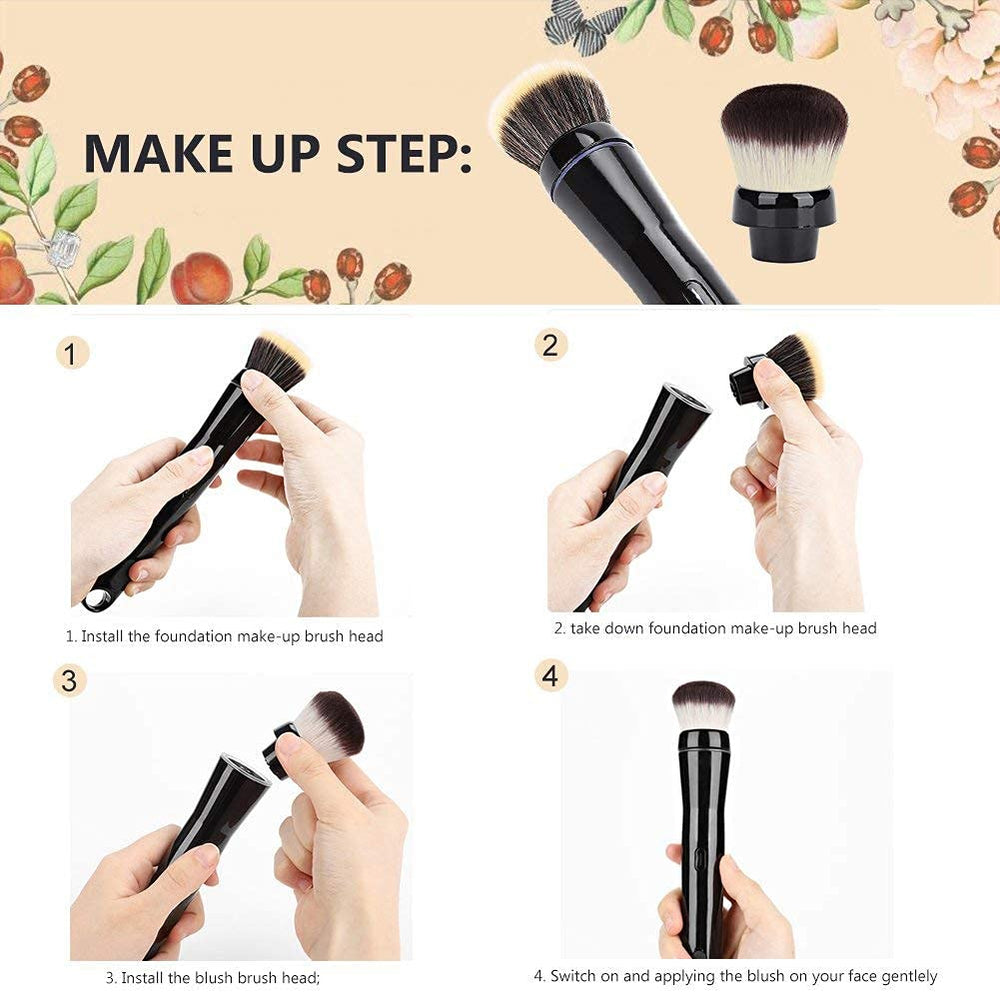 MAKE UP STEP:

1

1. Install the foundation make-up brush head

2

2. take down foundation make-up brush head

3

3. Install the blush brush head;

4

4. Switch on and applying the blush on your face gentlely